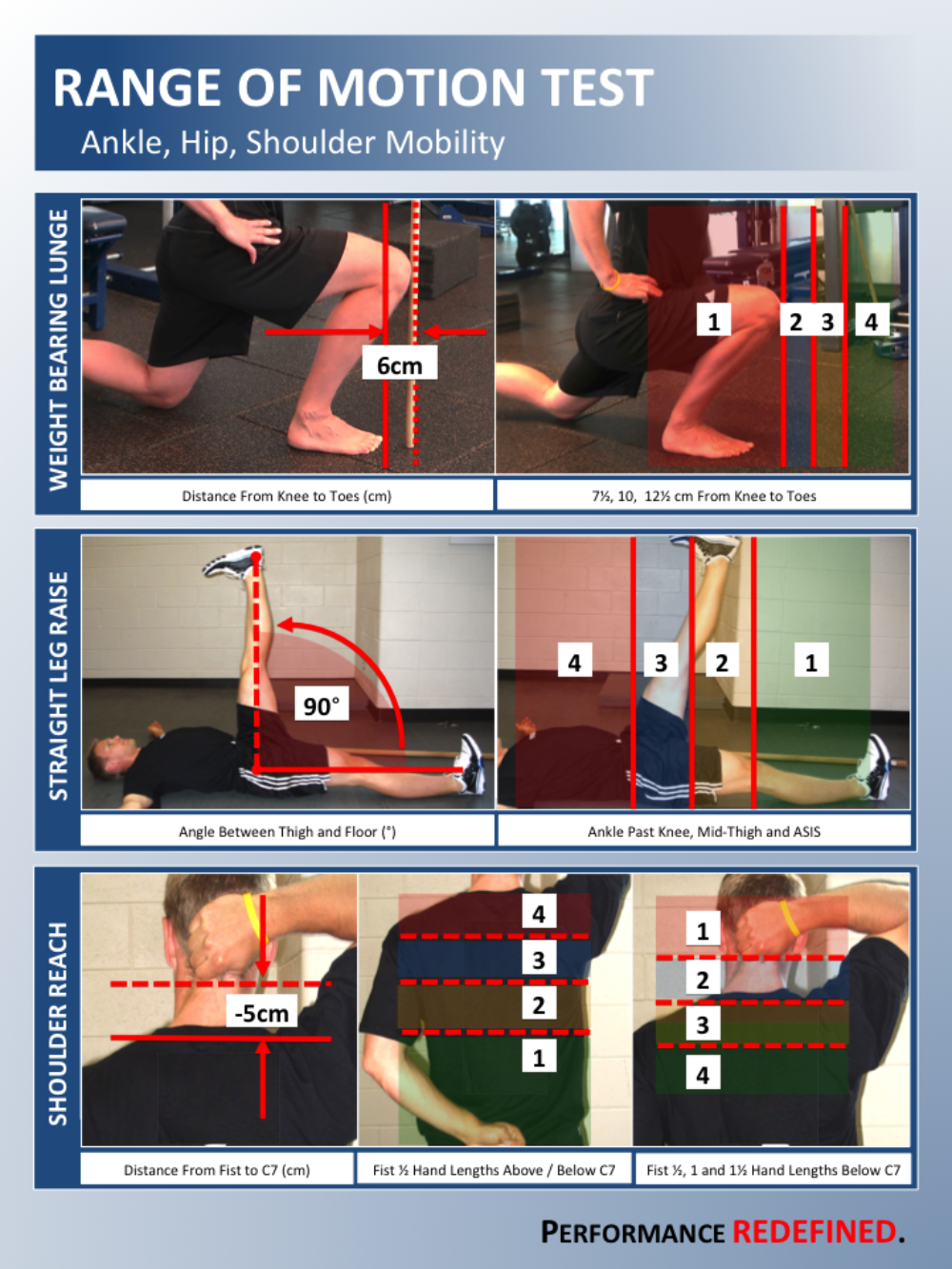 RANGE OF MOTION TEST
Ankle, Hip, Shoulder Mobility

WEIGHT BEARING LUNGE

6cm

1 2 3 4

Distance From Knee to Toes (cm)

7½, 10, 12½ cm From Knee to Toes

STRAIGHT LEG RAISE

90°

4 3 2 1

Angle Between Thigh and Floor (°)

Ankle Past Knee, Mid-Thigh and ASIS

SHOULDER REACH

-5cm

4 3 2 1

1 2 3 4

Distance From Fist to C7 (cm)

Fist ½ Hand Lengths Above / Below C7

Fist ½, 1 and 1½ Hand Lengths Below C7

PERFORMANCE REDEFINED.